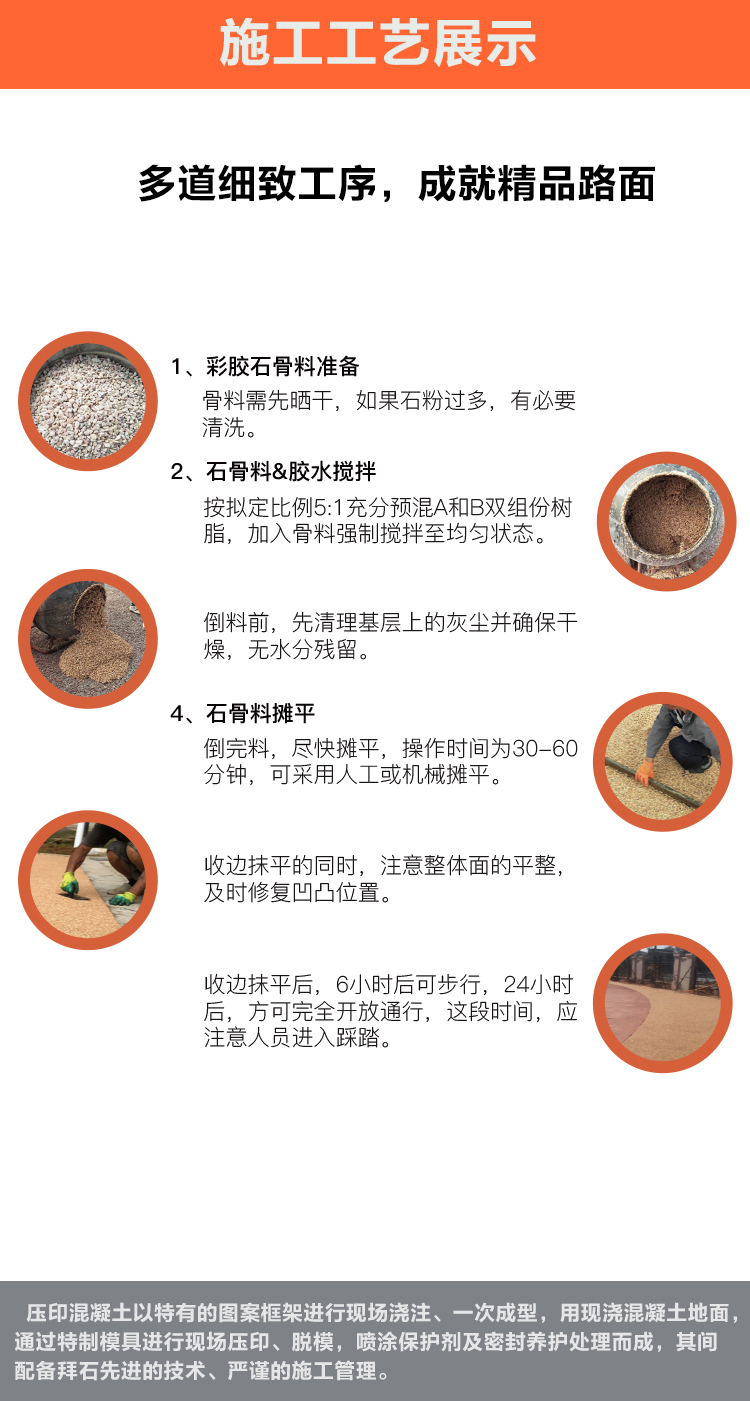 施工工艺展示

多道细致工序，成就精品路面

1、彩胶石骨料准备

骨料需先晒干，如果石粉过多，有必要清洗。

2、石骨料&胶水搅拌

按拟定比例5:1充分预混A和B双组份树脂，加入骨料强制搅拌至均匀状态。

倒料前，先清理基层上的灰尘并确保干燥，无水分残留。

4、石骨料摊平

倒完料，尽快摊平，操作时间为30-60分钟，可采用人工或机械摊平。

收边抹平的同时，注意整体面的平整，及时修复凹凸位置。

收边抹平后，6小时后可步行，24小时后，方可完全开放通行，这段时间，应注意人员进入踩踏。

压印混凝土以特有的图案框架进行现场浇注、一次成型，用现浇混凝土地面，通过特制模具进行现场压印、脱模，喷涂保护剂及密封养护处理而成，其间配备拜石先进的技术、严谨的施工管理。